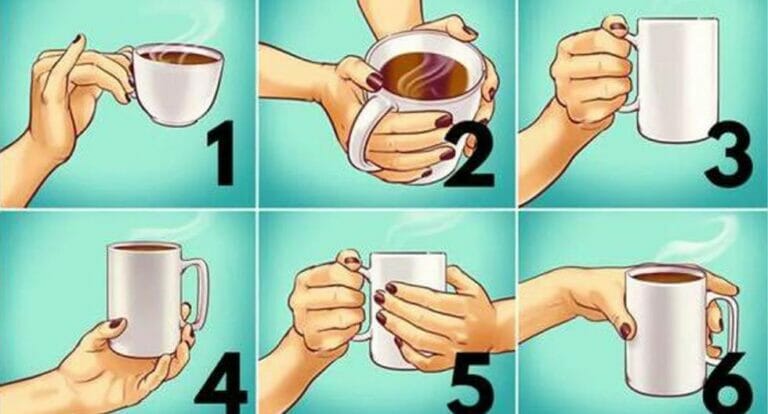 1
2
3
4
5
6